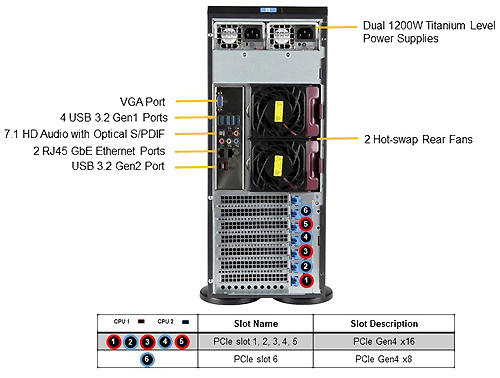 Dual 1200W Titanium Level Power Supplies

VGA Port
4 USB 3.2 Gen1 Ports
7.1 HD Audio with Optical S/PDIF
2 RJ45 GbE Ethernet Ports
USB 3.2 Gen2 Port

2 Hot-swap Rear Fans

6
5
4
3
2
1

| CPU 1 CPU 2 | Slot Name | Slot Description |
|---|---|---|
| 1 2 3 4 5 | PCIe slot 1, 2, 3, 4, 5 | PCIe Gen4 x16 |
| 6 | PCIe slot 6 | PCIe Gen4 x8 |