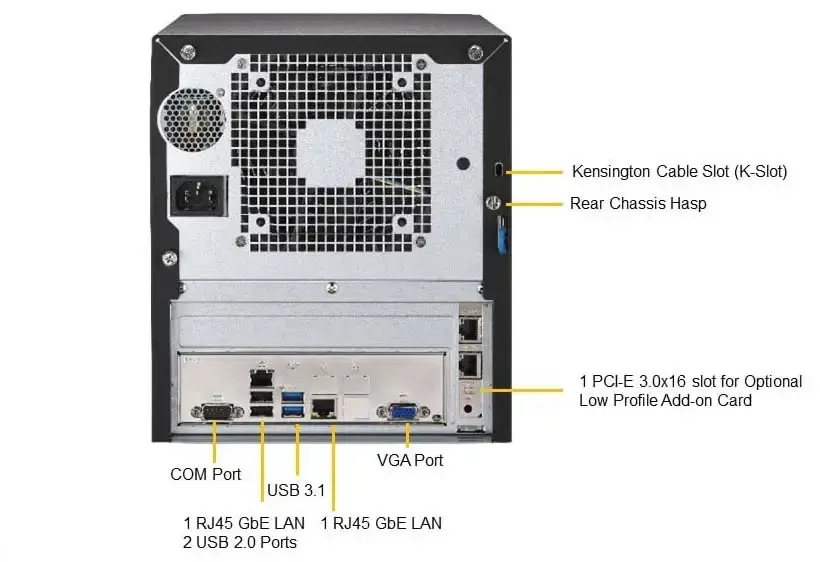 Kensington Cable Slot (K-Slot)

Rear Chassis Hasp

1 PCI-E 3.0x16 slot for Optional Low Profile Add-on Card

COM Port

USB 3.1

VGA Port

1 RJ45 GbE LAN
2 USB 2.0 Ports

1 RJ45 GbE LAN