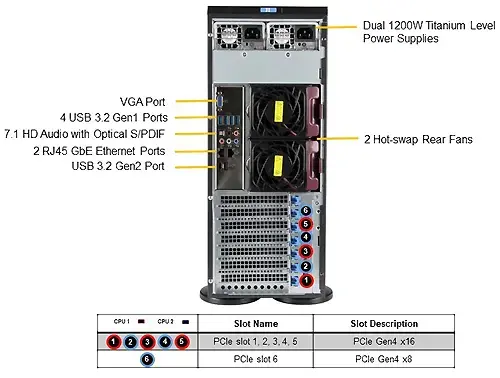 Dual 1200W Titanium Level Power Supplies

VGA Port
4 USB 3.2 Gen1 Ports
7.1 HD Audio with Optical S/PDIF
2 RJ45 GbE Ethernet Ports
USB 3.2 Gen2 Port

2 Hot-swap Rear Fans

6
5
4
3
2
1

| CPU 1 CPU 2 | Slot Name | Slot Description |
|---|---|---|
| 1 2 3 4 5 | PCIe slot 1, 2, 3, 4, 5 | PCIe Gen4 x16 |
| 6 | PCIe slot 6 | PCIe Gen4 x8 |